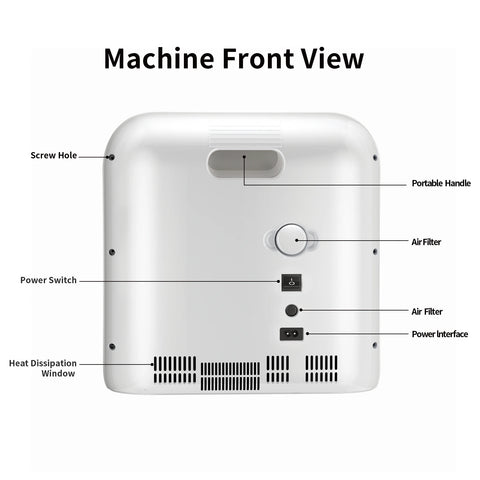 Machine Front View

Screw Hole

Portable Handle

Air Filter

Power Switch

Air Filter

Power Interface

Heat Dissipation Window