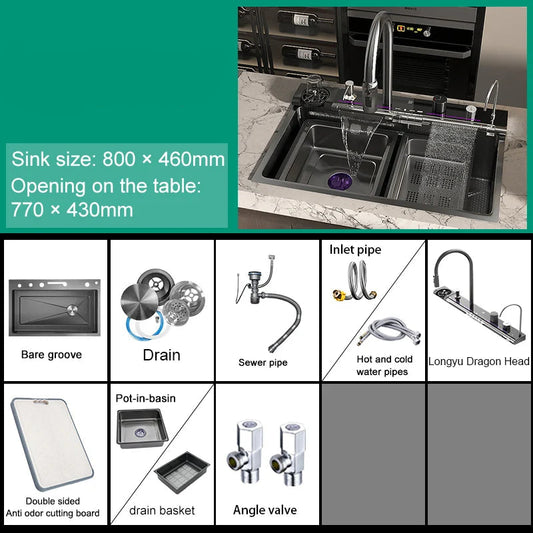 Sink size: 800 × 460mm
Opening on the table: 770 × 430mm

Bare groove

Drain

Sewer pipe

Inlet pipe

Hot and cold water pipes

Longyu Dragon Head

Double sided Anti odor cutting board

Pot-in-basin

drain basket

Angle valve