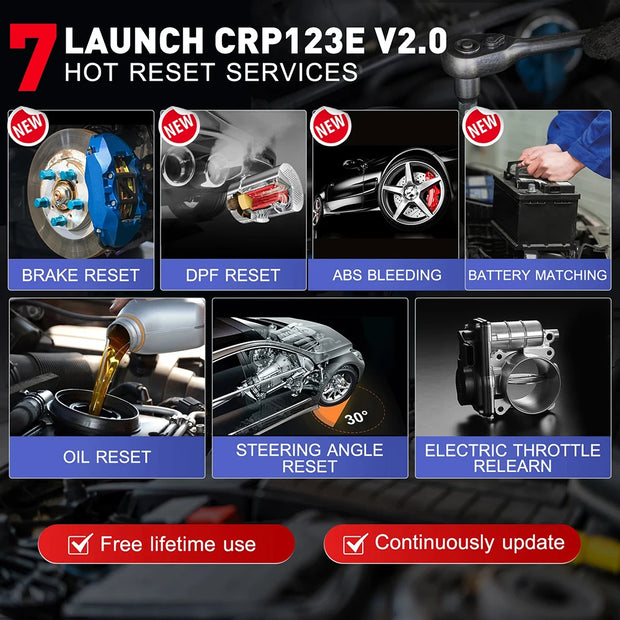 7 LAUNCH CRP123E V2.0
HOT RESET SERVICES

NEW
BRAKE RESET

NEW
DPF RESET

NEW
ABS BLEEDING

NEW
BATTERY MATCHING

OIL RESET

30°
STEERING ANGLE RESET

ELECTRIC THROTTLE RELEARN

Free lifetime use

Continuously update