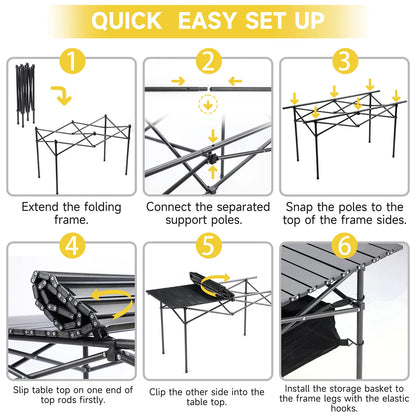 QUICK EASY SET UP

1

Extend the folding frame.

2

Connect the separated support poles.

3

Snap the poles to the top of the frame sides.

4

Slip table top on one end of top rods firstly.

5

Clip the other side into the table top.

6

Install the storage basket to the frame legs with the elastic hooks.