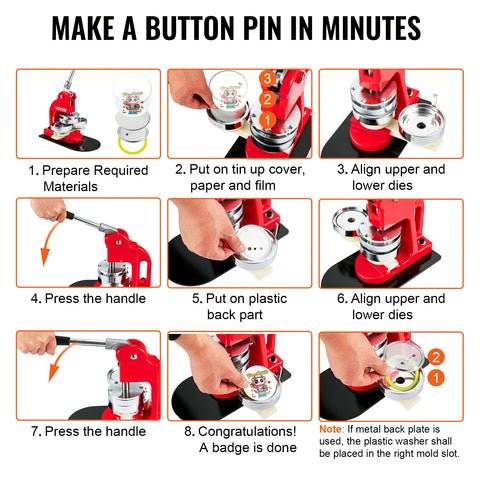 MAKE A BUTTON PIN IN MINUTES

VEVOR

1. Prepare Required Materials

3
2
1

2. Put on tin up cover, paper and film

3. Align upper and lower dies

4. Press the handle

5. Put on plastic back part

6. Align upper and lower dies

7. Press the handle

8. Congratulations! A badge is done

2
1

Note: If metal back plate is used, the plastic washer shall be placed in the right mold slot.