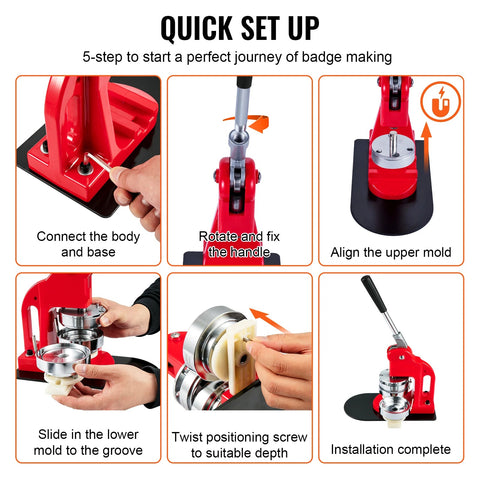 QUICK SET UP

5-step to start a perfect journey of badge making

Connect the body and base

Rotate and fix the handle

Align the upper mold

Slide in the lower mold to the groove

Twist positioning screw to suitable depth

Installation complete