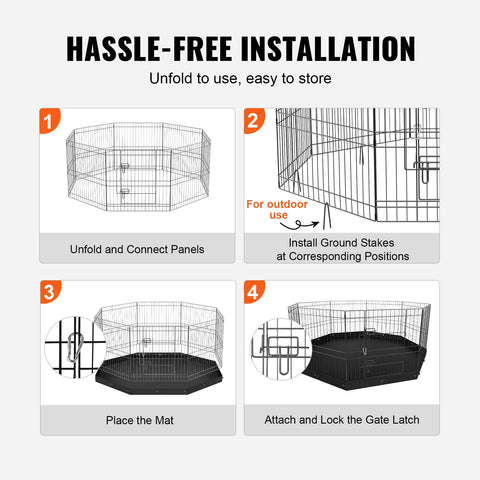 HASSLE-FREE INSTALLATION

Unfold to use, easy to store

1

Unfold and Connect Panels

2

For outdoor use

Install Ground Stakes at Corresponding Positions

3

Place the Mat

4

Attach and Lock the Gate Latch