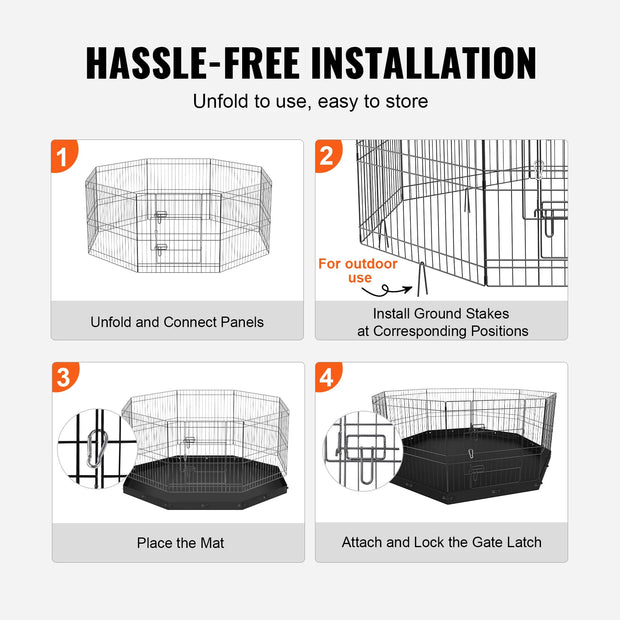 HASSLE-FREE INSTALLATION

Unfold to use, easy to store

1

Unfold and Connect Panels

2

For outdoor use

Install Ground Stakes at Corresponding Positions

3

Place the Mat

4

Attach and Lock the Gate Latch