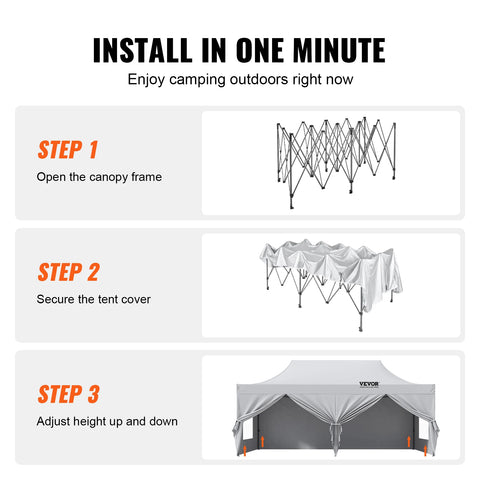 INSTALL IN ONE MINUTE
Enjoy camping outdoors right now

STEP 1
Open the canopy frame

STEP 2
Secure the tent cover

STEP 3
Adjust height up and down

VEVOR