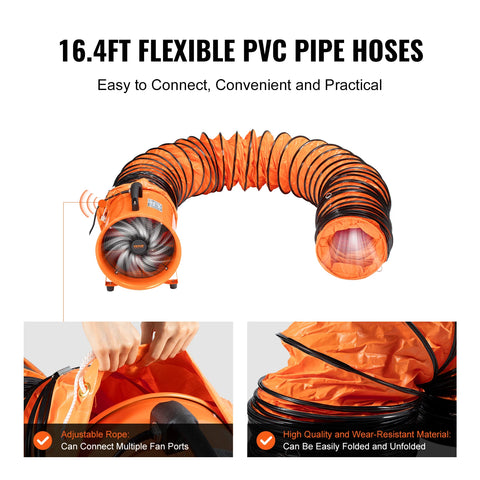 16.4FT FLEXIBLE PVC PIPE HOSES

Easy to Connect, Convenient and Practical

VEVOR

Adjustable Rope:
Can Connect Multiple Fan Ports

High Quality and Wear-Resistant Material:
Can Be Easily Folded and Unfolded