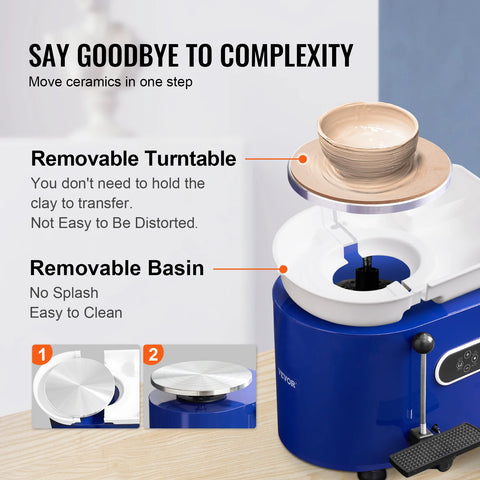 SAY GOODBYE TO COMPLEXITY
Move ceramics in one step

Removable Turntable
You don't need to hold the clay to transfer.
Not Easy to Be Distorted.

Removable Basin
No Splash
Easy to Clean

1

2

VEVOR