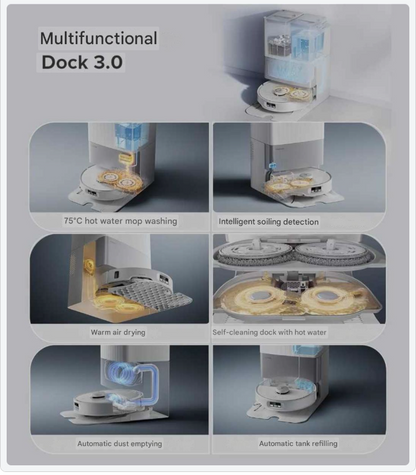 Multifunctional
Dock 3.0

75°C hot water mop washing

Intelligent soiling detection

Warm air drying

Self-cleaning dock with hot water

Automatic dust emptying

Automatic tank refilling