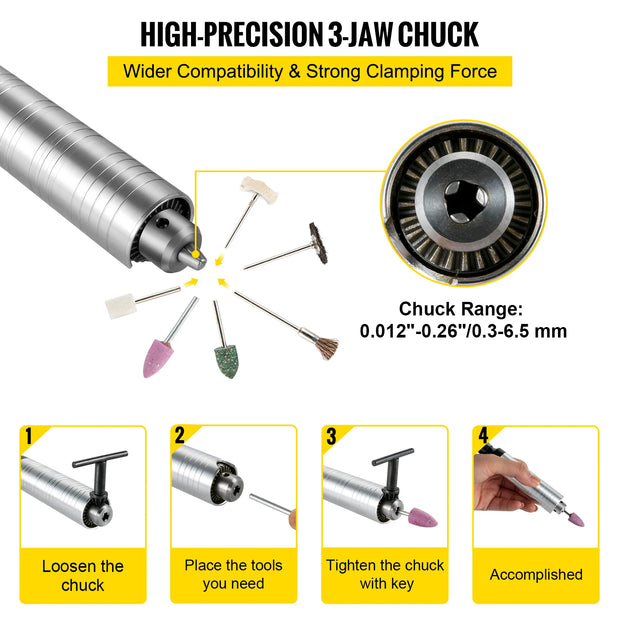 HIGH-PRECISION 3-JAW CHUCK

Wider Compatibility & Strong Clamping Force

Chuck Range:
0.012"-0.26"/0.3-6.5 mm

1

Loosen the chuck

2

Place the tools you need

3

Tighten the chuck with key

4

Accomplished