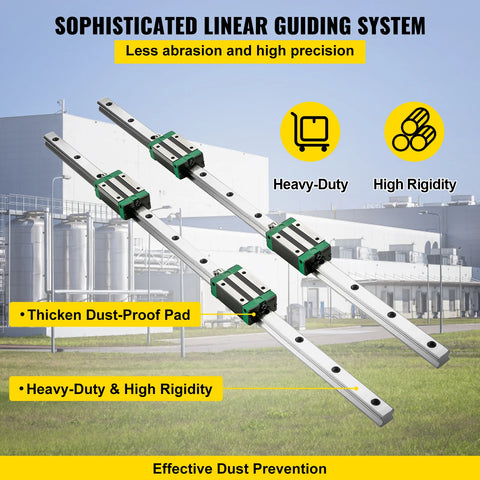 SOPHISTICATED LINEAR GUIDING SYSTEM

Less abrasion and high precision

Heavy-Duty

High Rigidity

• Thicken Dust-Proof Pad

• Heavy-Duty & High Rigidity

Effective Dust Prevention