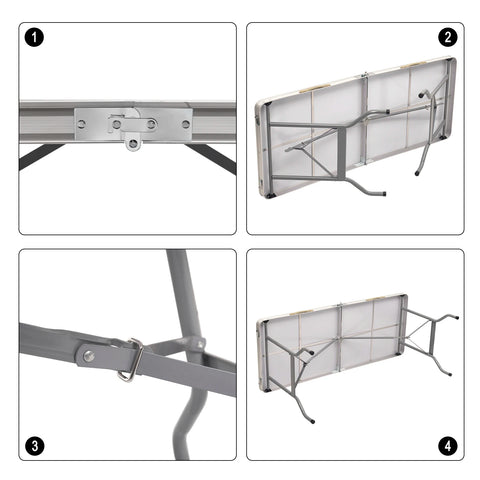 1

2

3

4