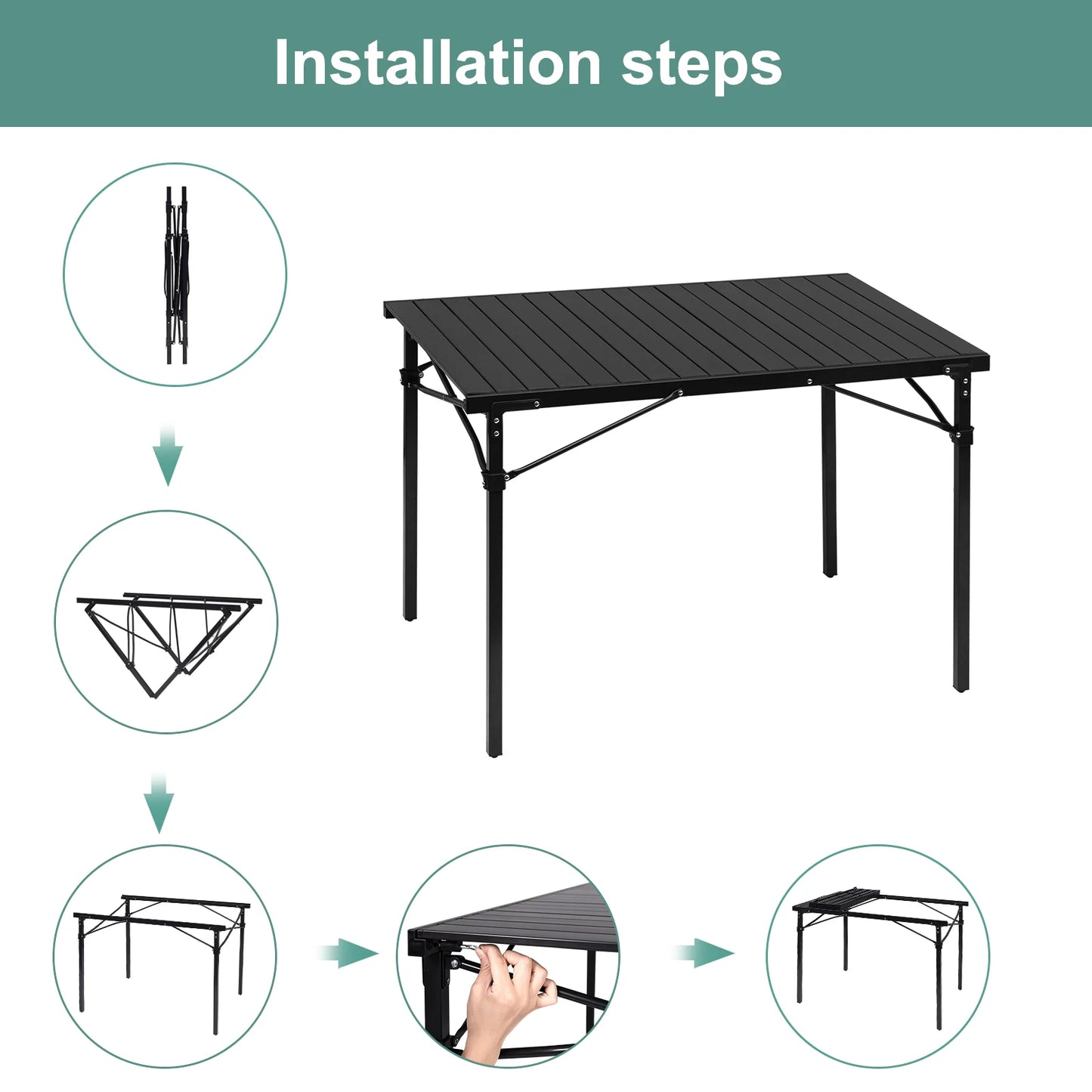 Installation steps