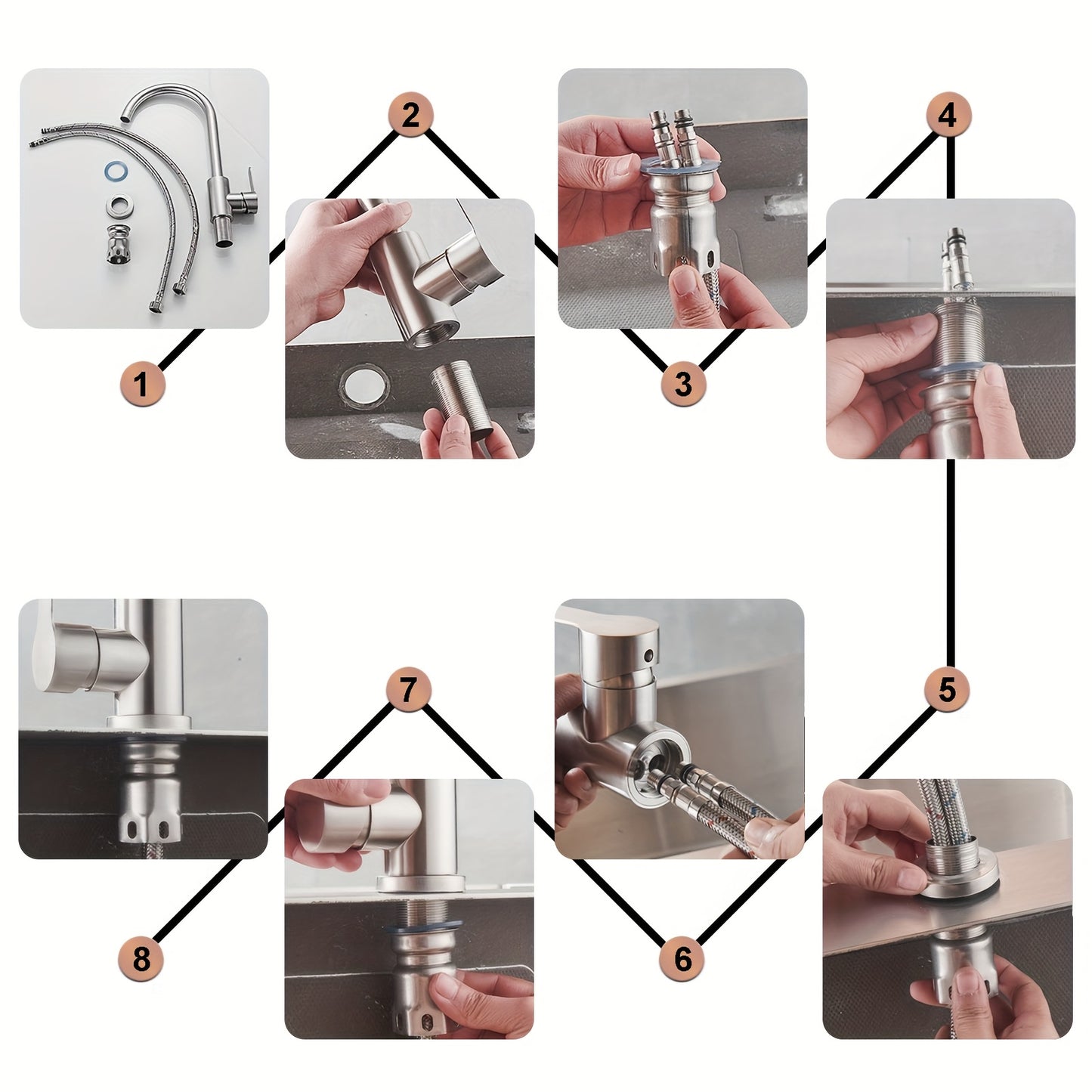 1

2

3

4

5

6

7

8