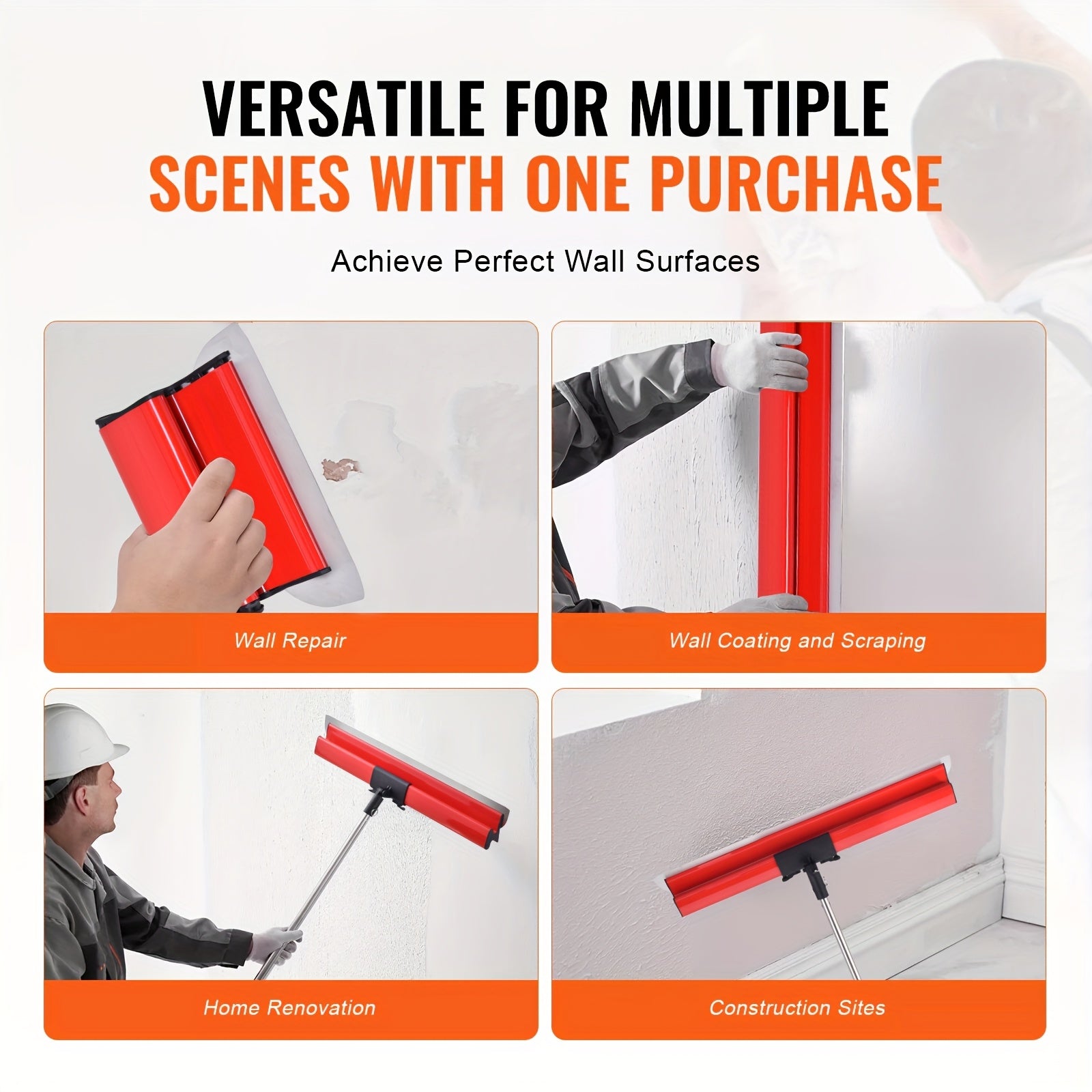 VERSATILE FOR MULTIPLE SCENES WITH ONE PURCHASE

Achieve Perfect Wall Surfaces

Wall Repair

Wall Coating and Scraping

Home Renovation

Construction Sites