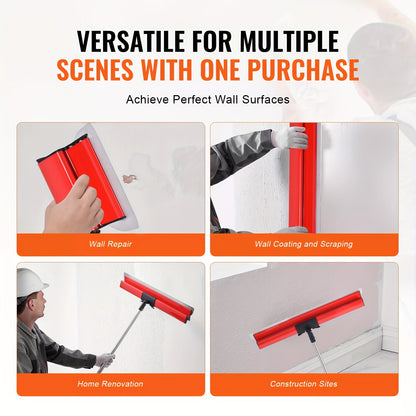 VERSATILE FOR MULTIPLE SCENES WITH ONE PURCHASE

Achieve Perfect Wall Surfaces

Wall Repair

Wall Coating and Scraping

Home Renovation

Construction Sites