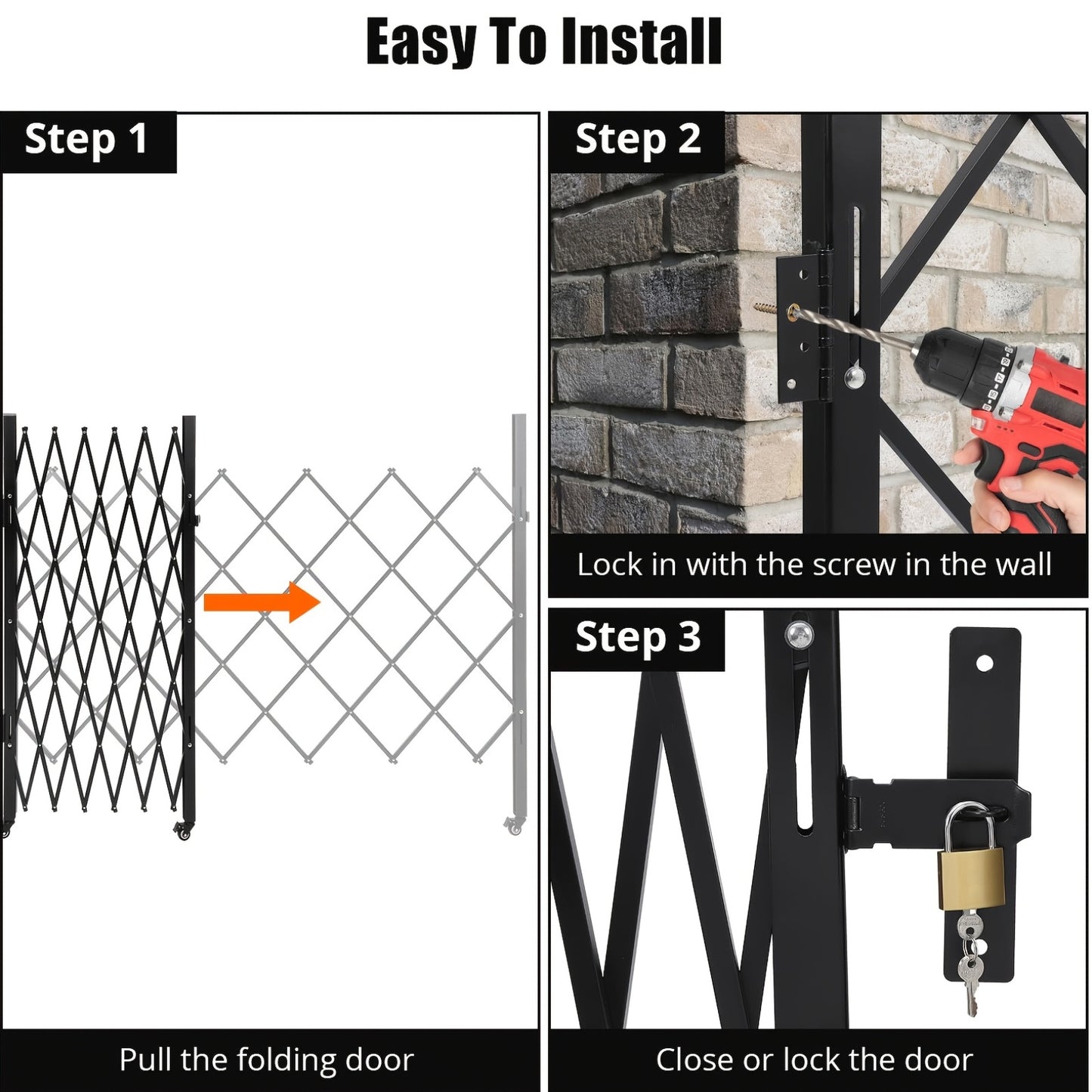 Easy To Install

Step 1

Pull the folding door

Step 2

Lock in with the screw in the wall

Step 3

Close or lock the door