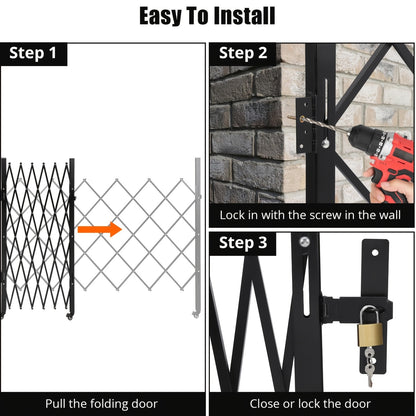 Easy To Install

Step 1

Pull the folding door

Step 2

Lock in with the screw in the wall

Step 3

Close or lock the door