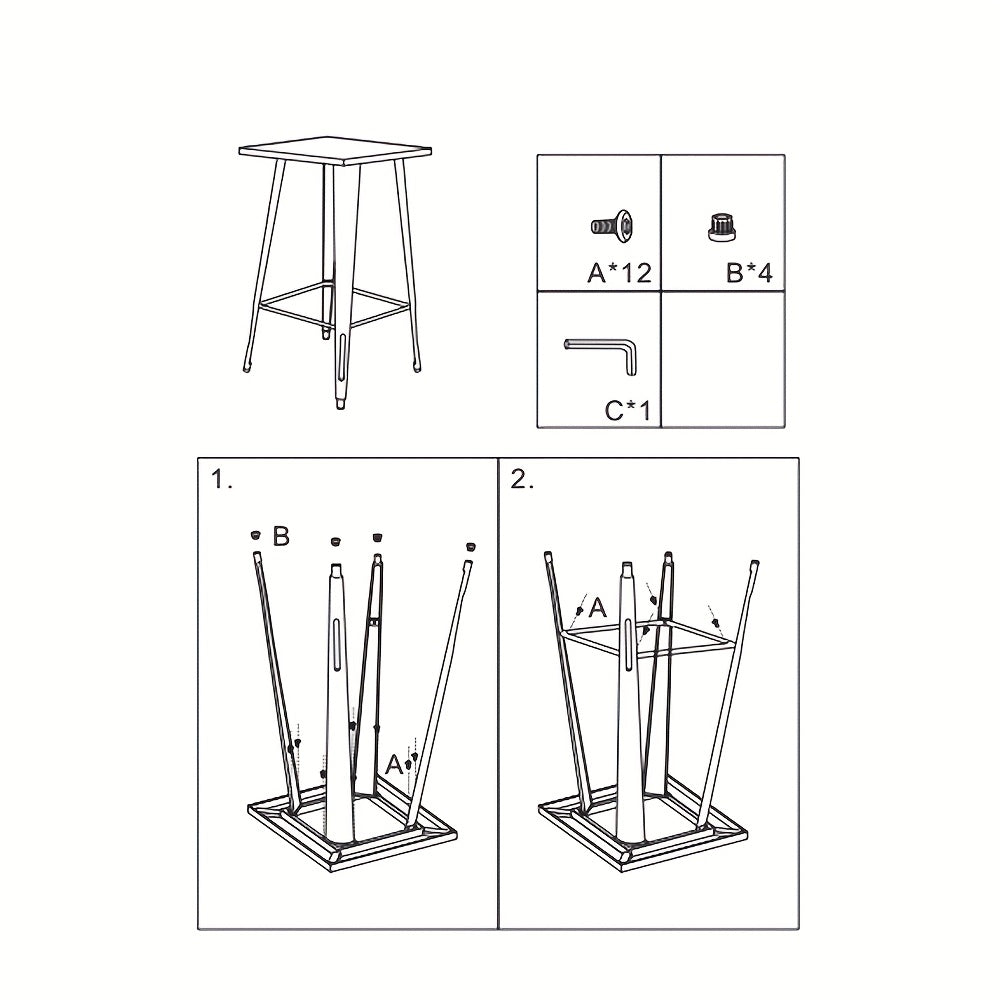 A*12

B*4

C*1

1.

B

A

2.

A