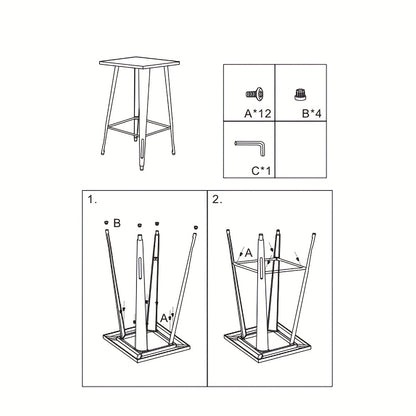 A*12

B*4

C*1

1.

B

A

2.

A