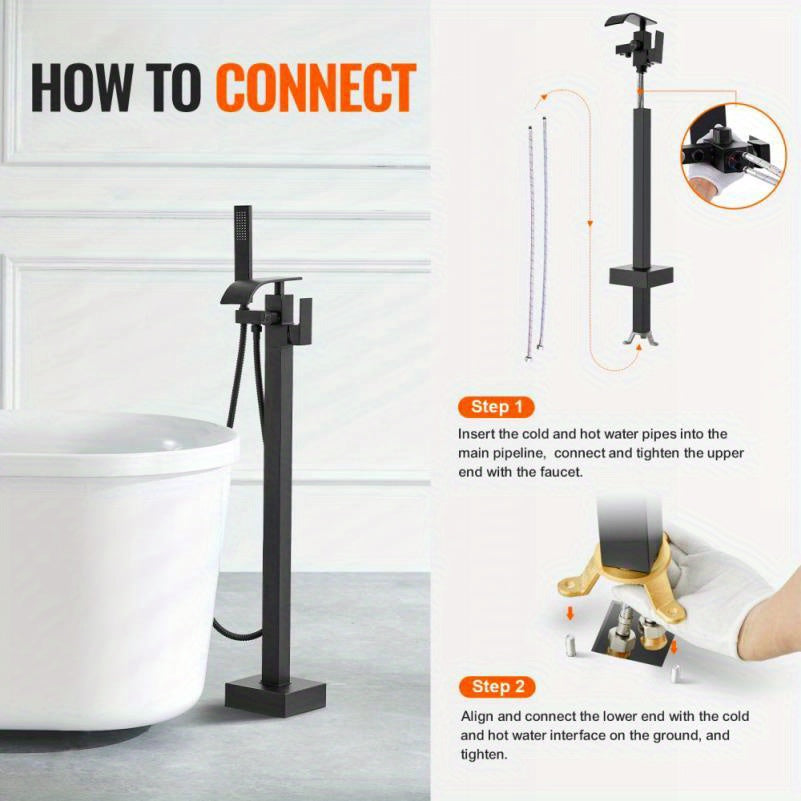 HOW TO CONNECT

Step 1

Insert the cold and hot water pipes into the main pipeline,  connect and tighten the upper end with the faucet.

Step 2

Align and connect the lower end with the cold and hot water interface on the ground, and tighten.