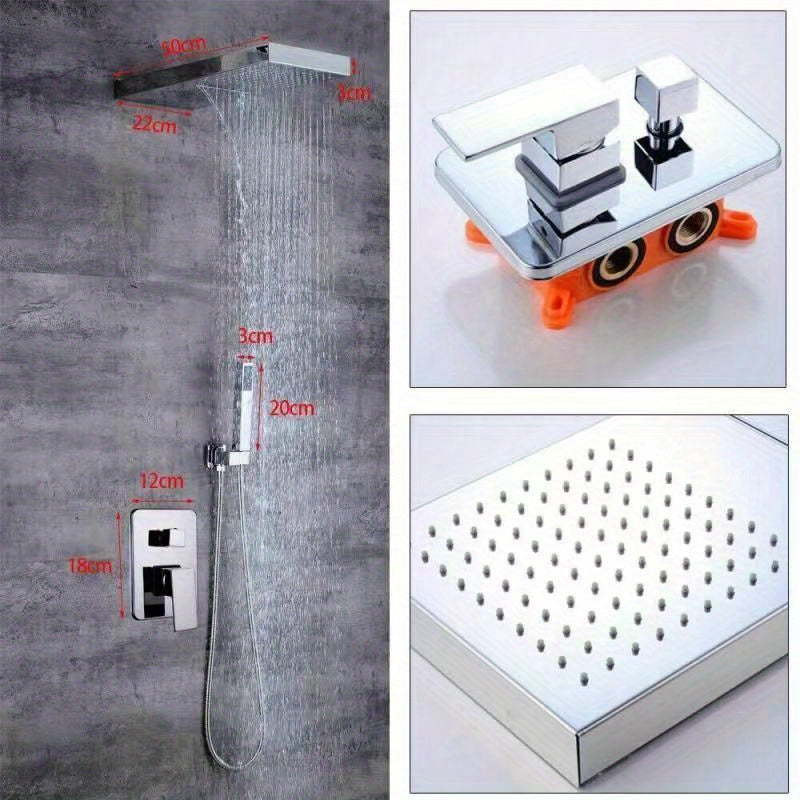 50cm
3cm
22cm
3cm
20cm
12cm
18cm