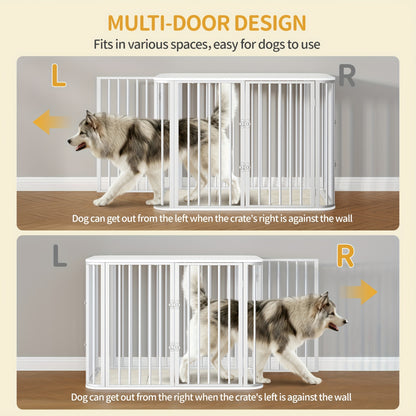 MULTI-DOOR DESIGN

Fits in various spaces, easy for dogs to use

L

R

Dog can get out from the left when the crate's right is against the wall

L

R

Dog can get out from the right when the crate's left is against the wall