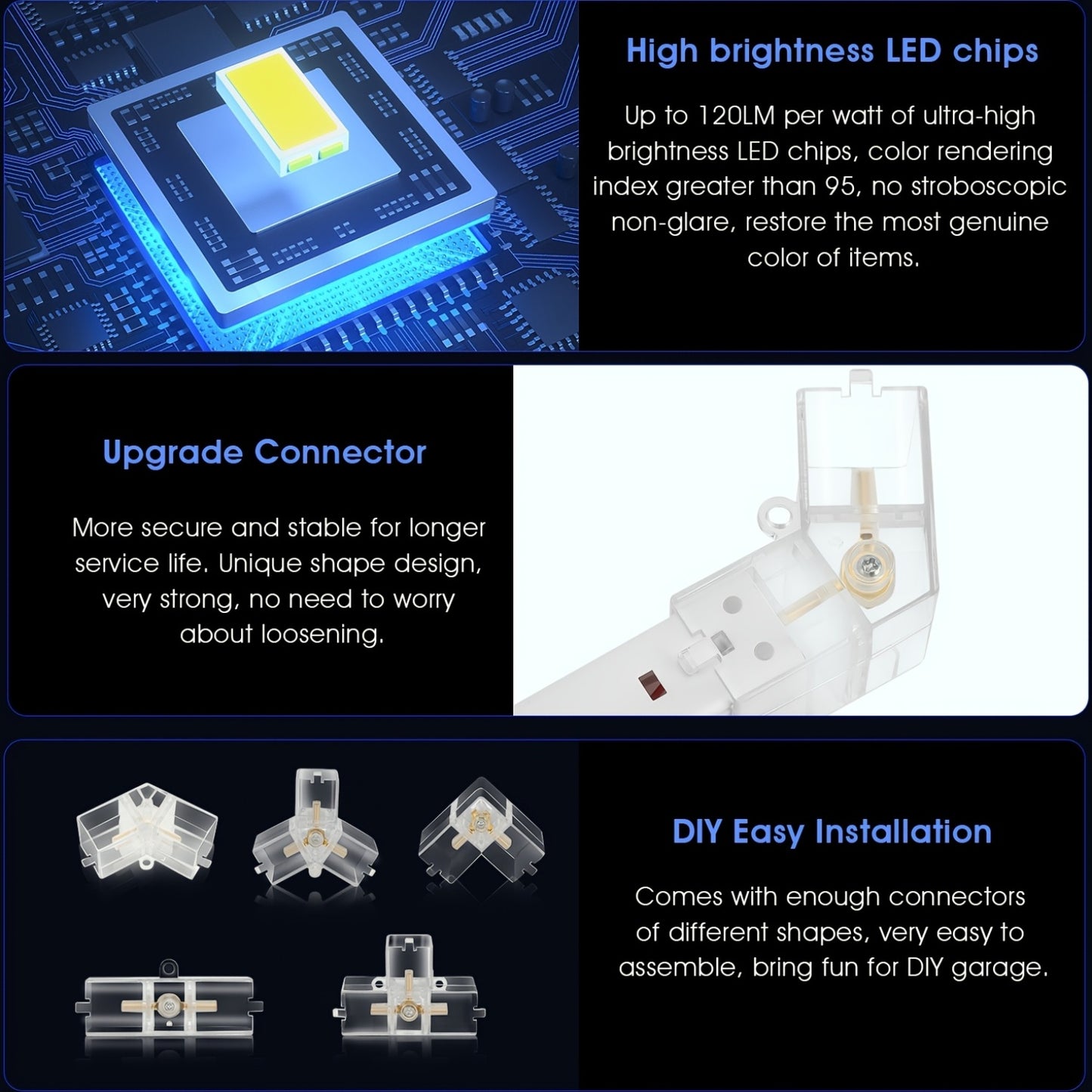 High brightness LED chips

Up to 120LM per watt of ultra-high brightness LED chips, color rendering index greater than 95, no stroboscopic non-glare, restore the most genuine color of items.

Upgrade Connector

More secure and stable for longer service life. Unique shape design, very strong, no need to worry about loosening.

DIY Easy Installation

Comes with enough connectors of different shapes, very easy to assemble, bring fun for DIY garage.