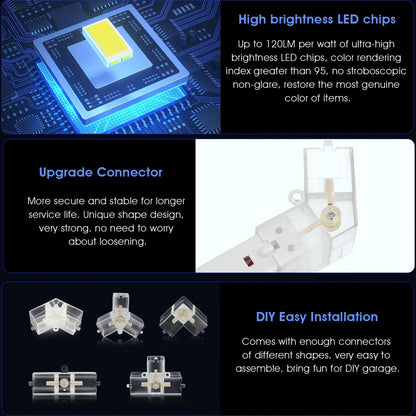 High brightness LED chips

Up to 120LM per watt of ultra-high brightness LED chips, color rendering index greater than 95, no stroboscopic non-glare, restore the most genuine color of items.

Upgrade Connector

More secure and stable for longer service life. Unique shape design, very strong, no need to worry about loosening.

DIY Easy Installation

Comes with enough connectors of different shapes, very easy to assemble, bring fun for DIY garage.