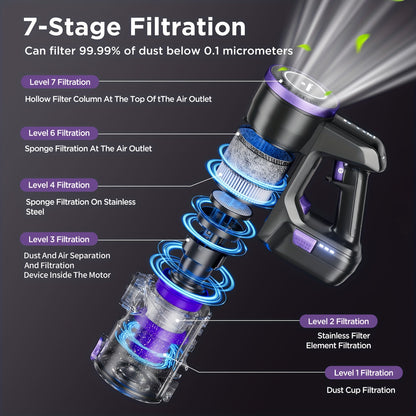 7-Stage Filtration

Can filter 99.99% of dust below 0.1 micrometers

Level 7 Filtration

Hollow Filter Column At The Top Of tThe Air Outlet

Level 6 Filtration

Sponge Filtration At The Air Outlet

Level 4 Filtration

Sponge Filtration On Stainless Steel

Level 3 Filtration

Dust And Air Separation And Filtration Device Inside The Motor

Level 2 Filtration

Stainless Filter Element Filtration

Level 1 Filtration

Dust Cup Filtration