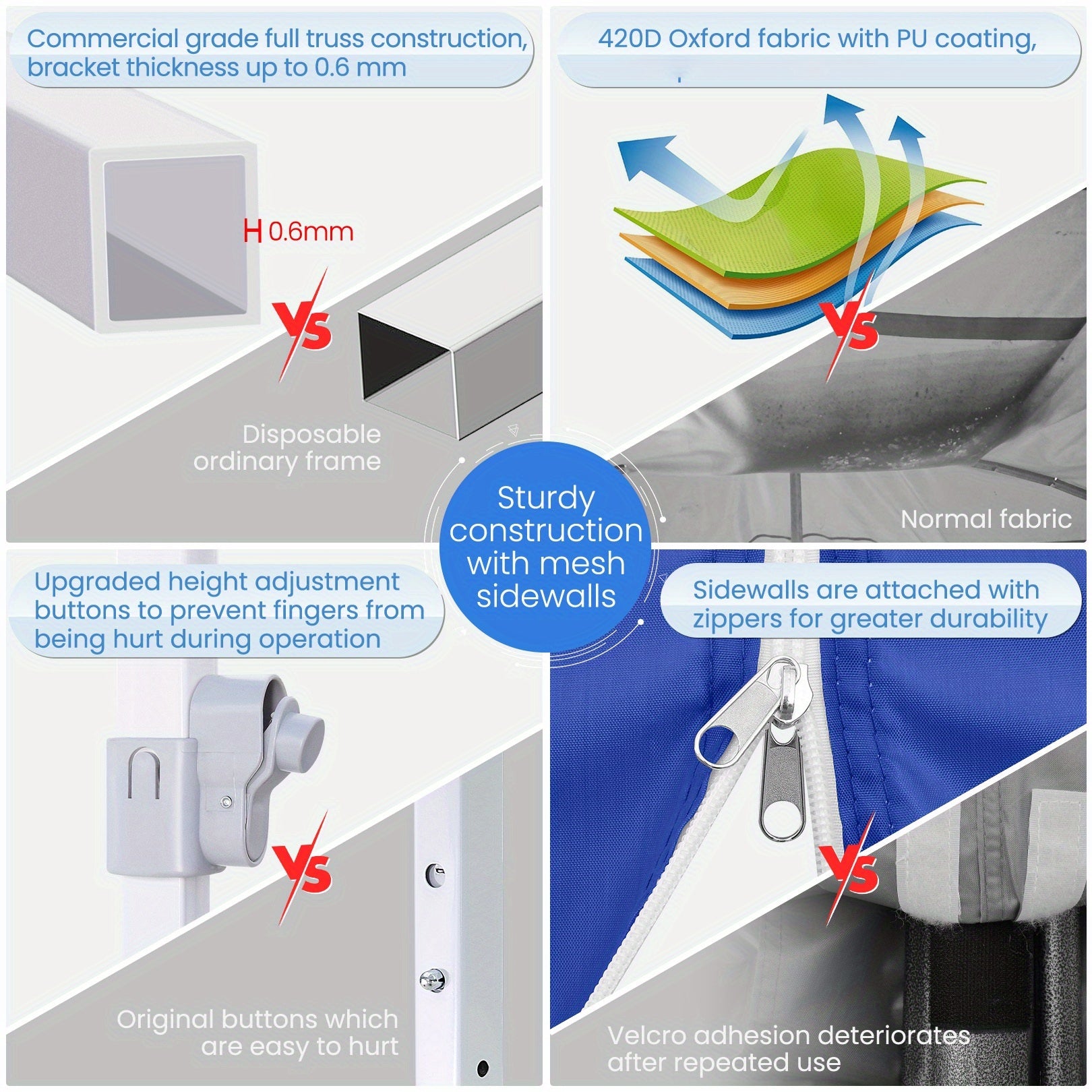 Commercial grade full truss construction, bracket thickness up to 0.6 mm

0.6mm

VS

Disposable ordinary frame

420D Oxford fabric with PU coating,

VS

Normal fabric

Sturdy construction with mesh sidewalls

Upgraded height adjustment buttons to prevent fingers from being hurt during operation

VS

Original buttons which are easy to hurt

Sidewalls are attached with zippers for greater durability

VS

Velcro adhesion deteriorates after repeated use