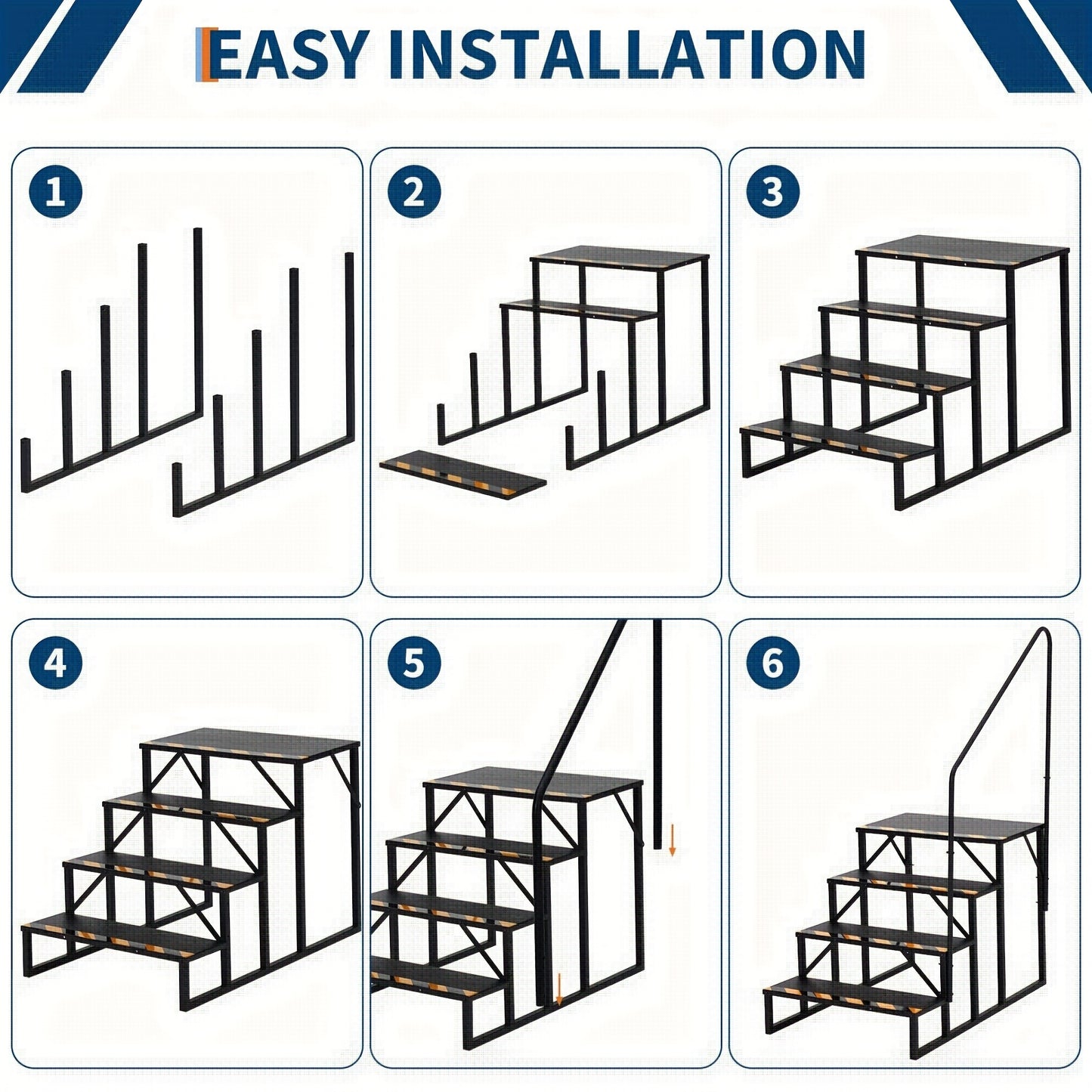 EASY INSTALLATION

1

2

3

4

5

6