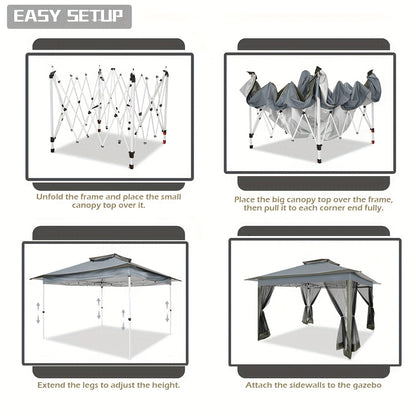 EASY SETUP

Unfold the frame and place the small canopy top over it.

Place the big canopy top over the frame, then pull it to each corner end fully.

Extend the legs to adjust the height.

Attach the sidewalls to the gazebo