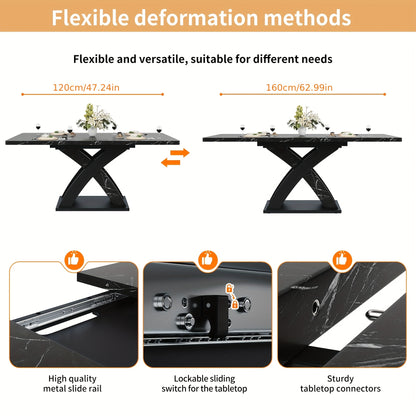 Flexible deformation methods

Flexible and versatile, suitable for different needs

120cm/47.24in

160cm/62.99in

High quality metal slide rail

Lockable sliding switch for the tabletop

Sturdy tabletop connectors