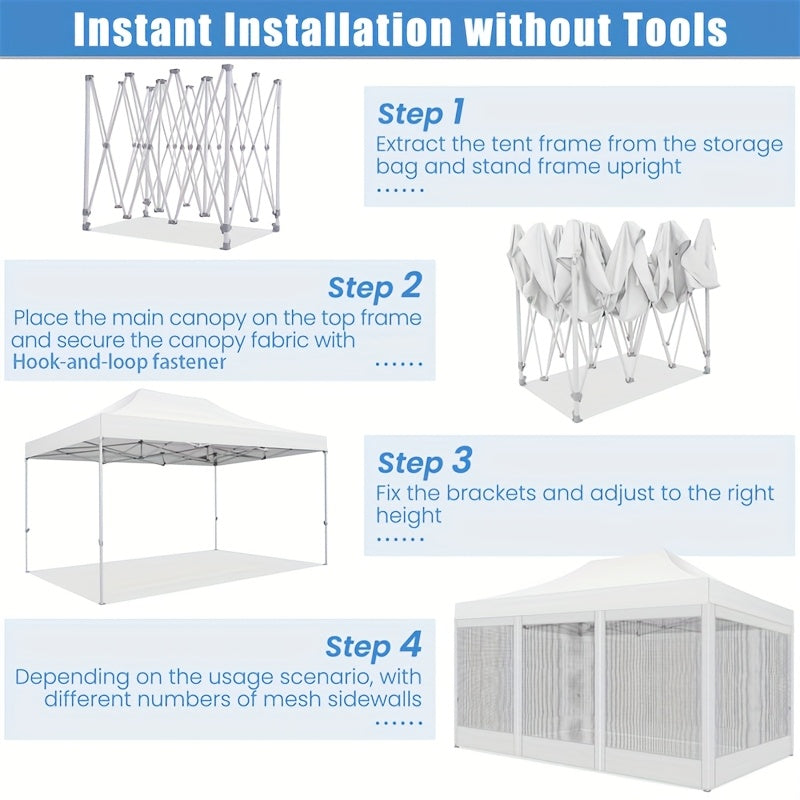 Instant Installation without Tools

Step 1
Extract the tent frame from the storage bag and stand frame upright
......

Step 2
Place the main canopy on the top frame and secure the canopy fabric with Hook-and-loop fastener
......

Step 3
Fix the brackets and adjust to the right height
......

Step 4
Depending on the usage scenario, with different numbers of mesh sidewalls
......