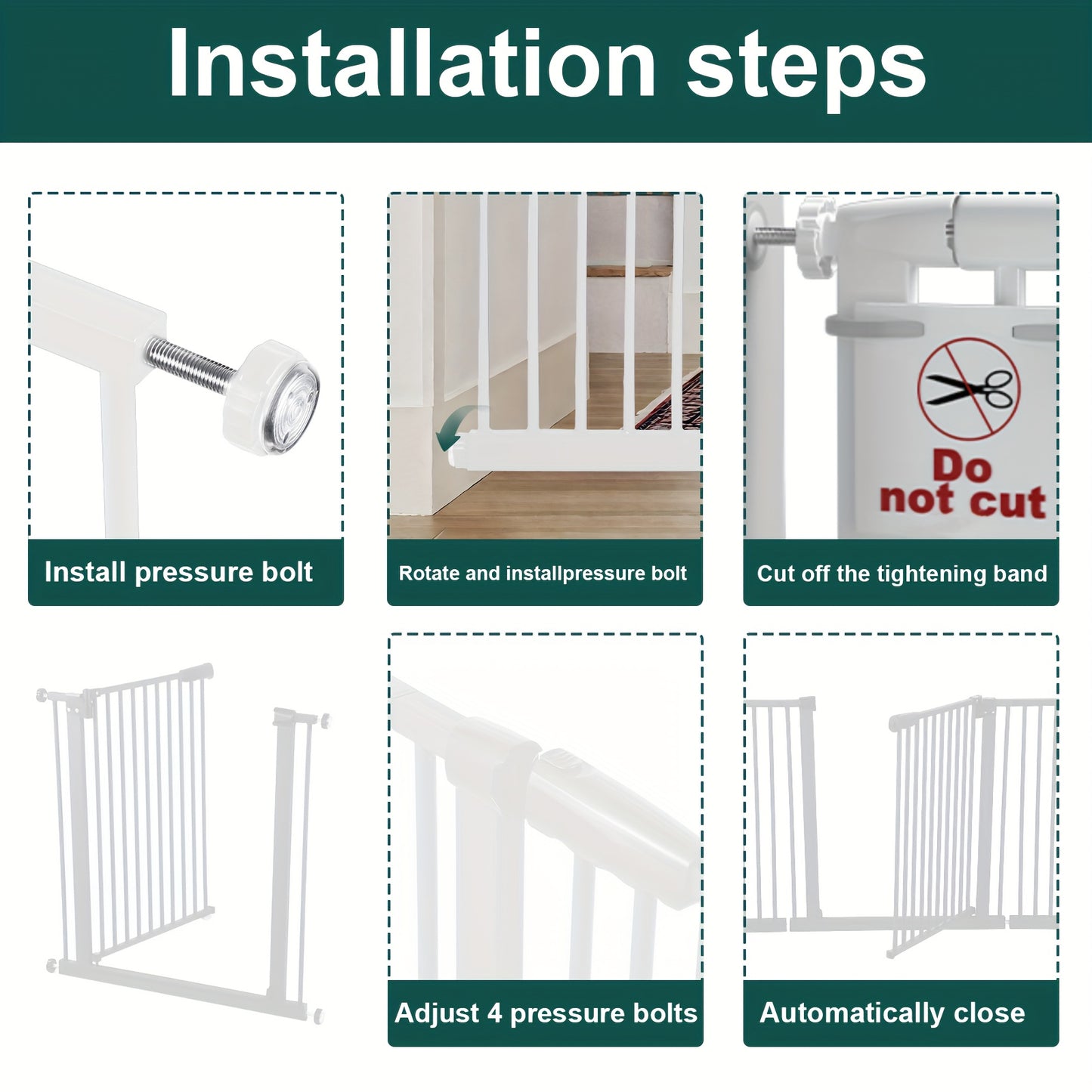 Installation steps

Install pressure bolt

Rotate and installpressure bolt

Do not cut

Cut off the tightening band

Adjust 4 pressure bolts

Automatically close