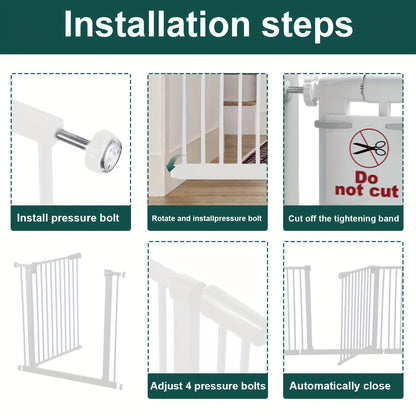 Installation steps

Install pressure bolt

Rotate and installpressure bolt

Do not cut

Cut off the tightening band

Adjust 4 pressure bolts

Automatically close