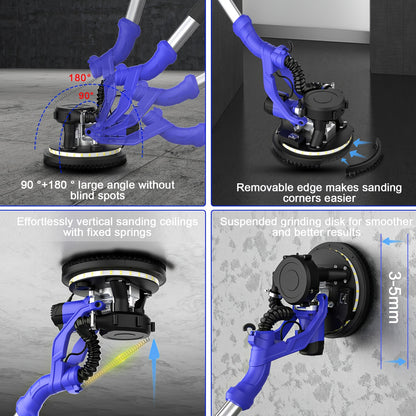 180°
90°
90 °+180 ° large angle without blind spots

Removable edge makes sanding corners easier

Effortlessly vertical sanding ceilings with fixed springs

Suspended grinding disk for smoother and better results

3-5mm