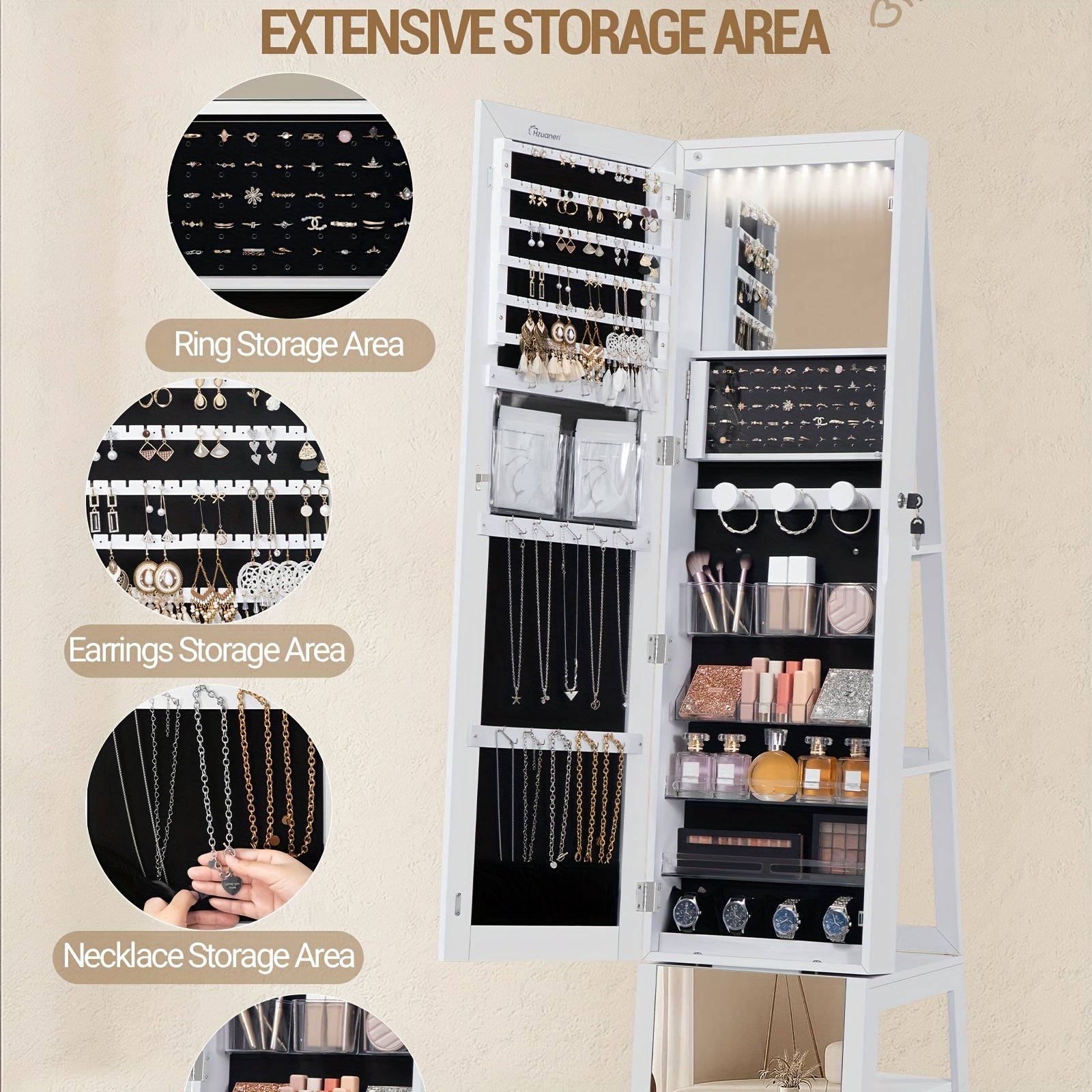 EXTENSIVE STORAGE AREA

Hzuaneri

Ring Storage Area

Earrings Storage Area

Necklace Storage Area