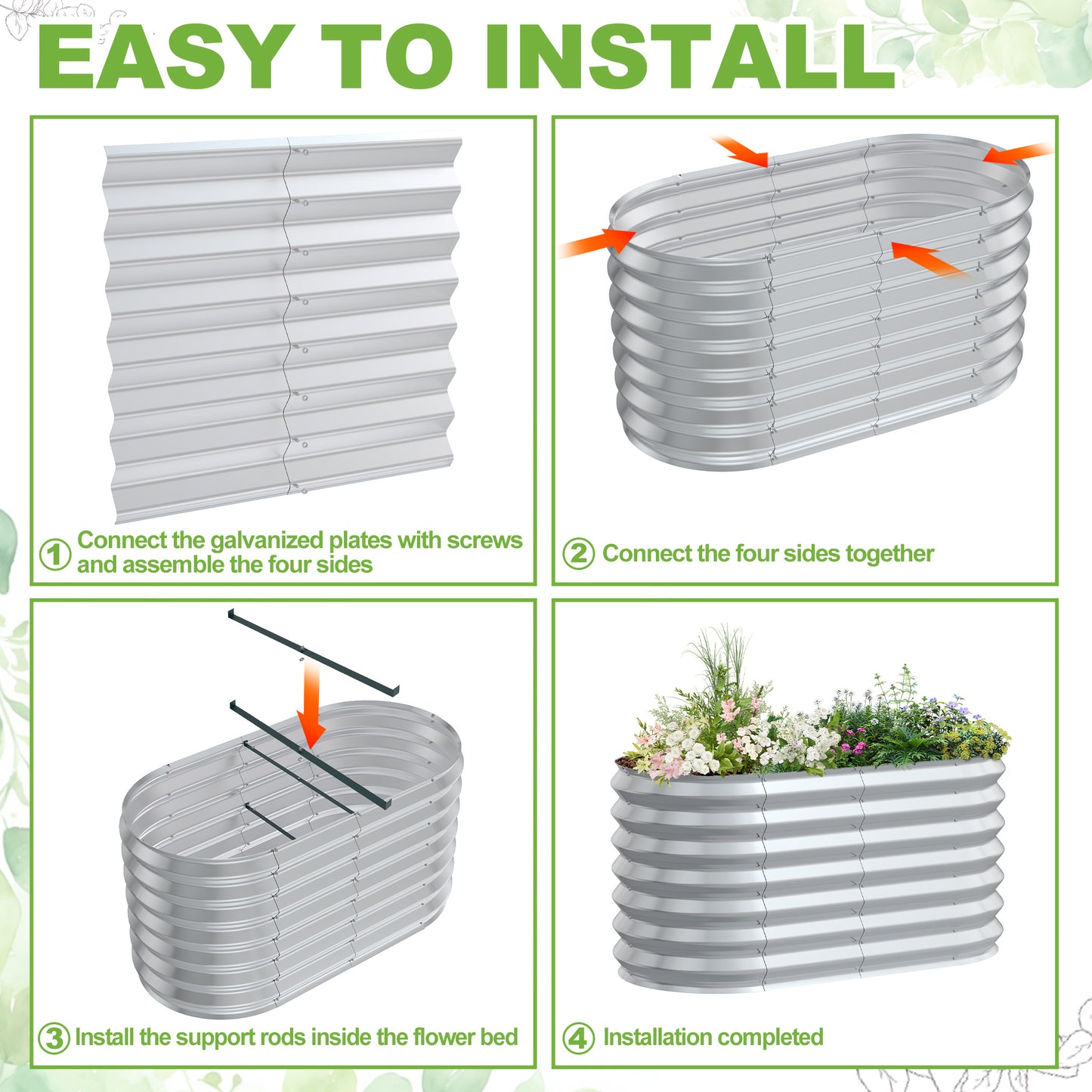 EASY TO INSTALL

① Connect the galvanized plates with screws and assemble the four sides

② Connect the four sides together

③ Install the support rods inside the flower bed

④ Installation completed