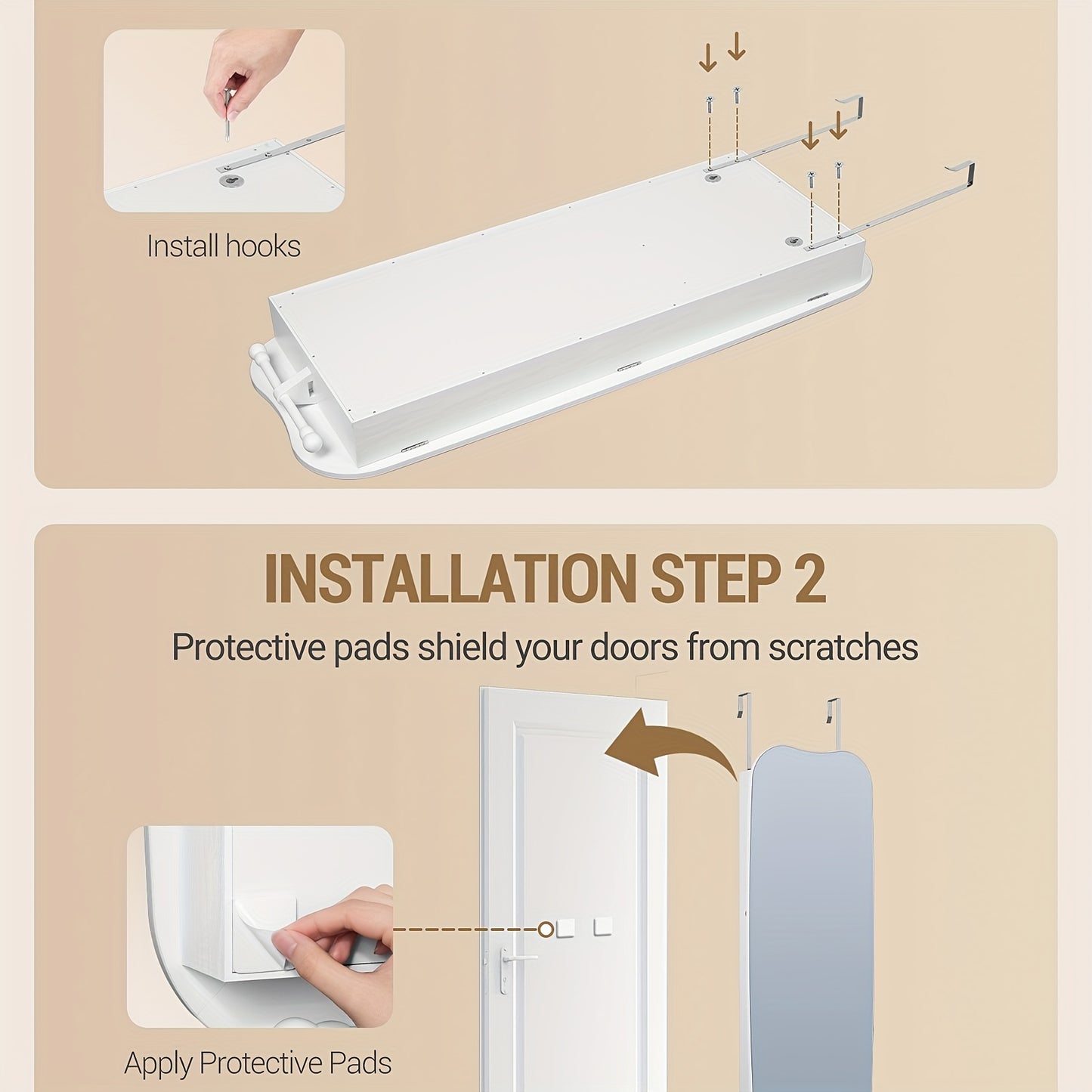 Install hooks

INSTALLATION STEP 2

Protective pads shield your doors from scratches

Apply Protective Pads