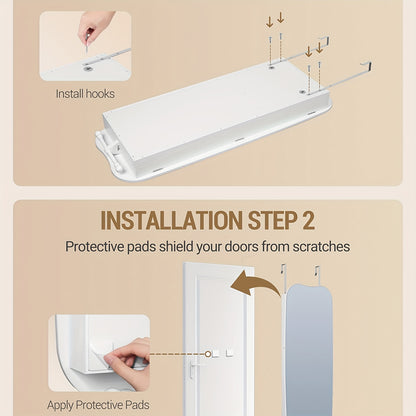 Install hooks

INSTALLATION STEP 2

Protective pads shield your doors from scratches

Apply Protective Pads