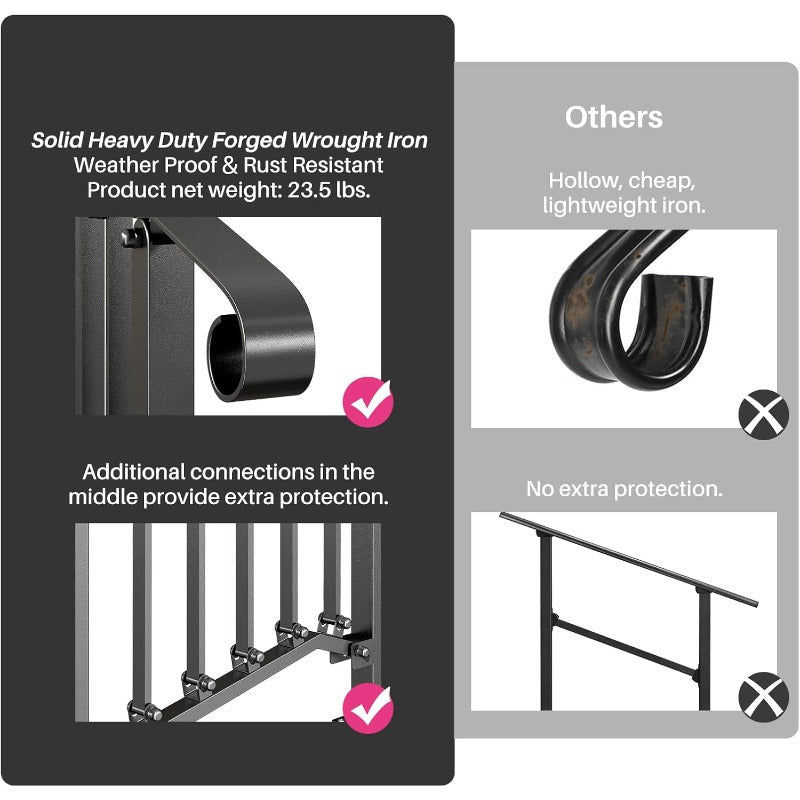 Solid Heavy Duty Forged Wrought Iron
Weather Proof & Rust Resistant
Product net weight: 23.5 lbs.

Additional connections in the middle provide extra protection.

Others

Hollow, cheap, lightweight iron.

No extra protection.