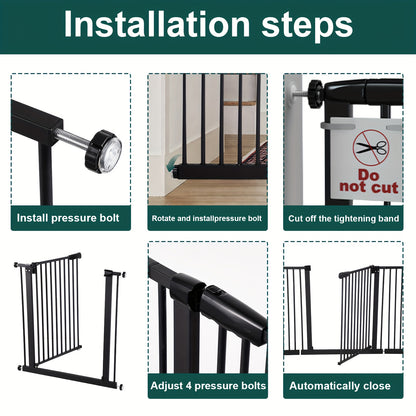 Installation steps

Install pressure bolt

Rotate and installpressure bolt

Do not cut

Cut off the tightening band

Adjust 4 pressure bolts

Automatically close