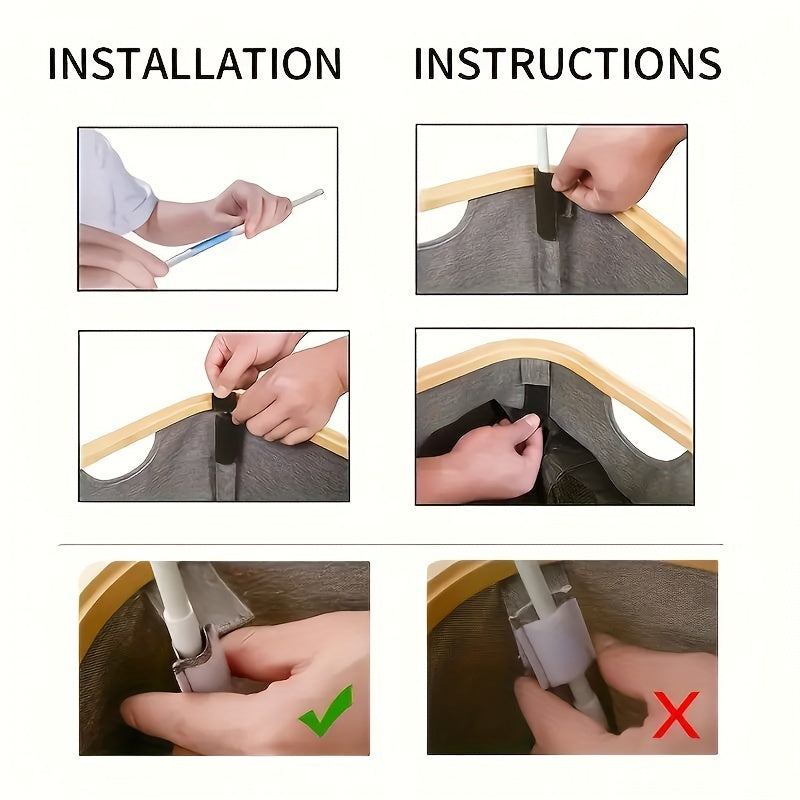 INSTALLATION INSTRUCTIONS