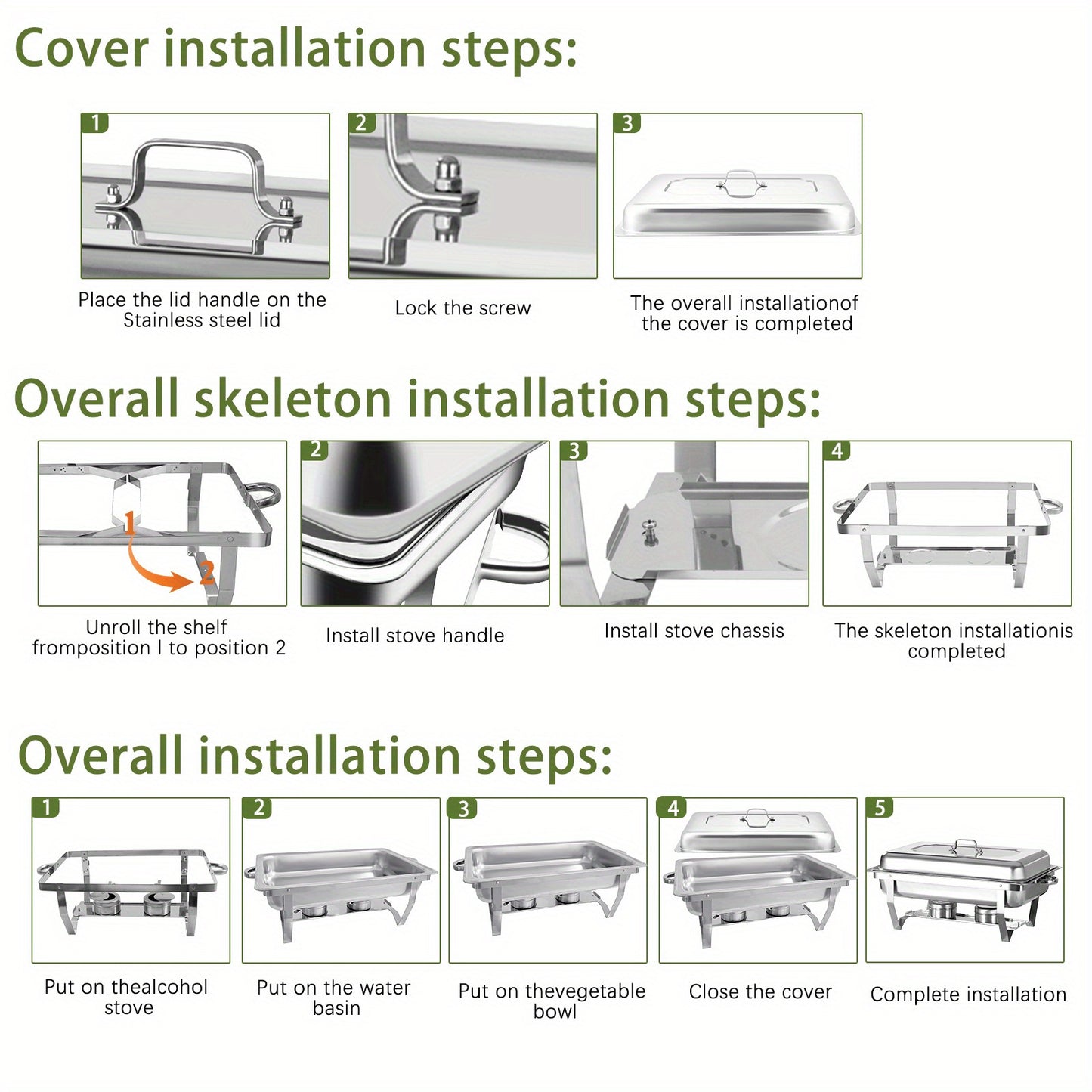 Cover installation steps:

1

Place the lid handle on the Stainless steel lid

2

Lock the screw

3

The overall installationof the cover is completed

Overall skeleton installation steps:

1

2

Unroll the shelf fromposition l to position 2

2

Install stove handle

3

Install stove chassis

4

The skeleton installationis completed

Overall installation steps:

1

Put on thealcohol stove

2

Put on the water basin

3

Put on thevegetable bowl

4

Close the cover

5

Complete installation