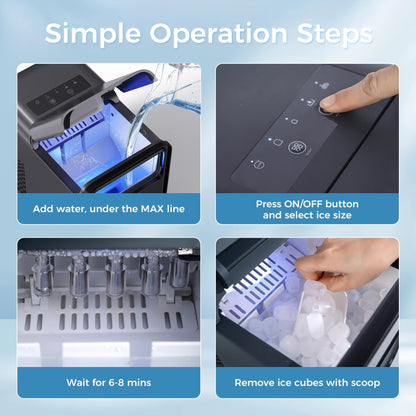 Simple Operation Steps

Add water, under the MAX line

Press ON/OFF button and select ice size

Wait for 6-8 mins

Remove ice cubes with scoop