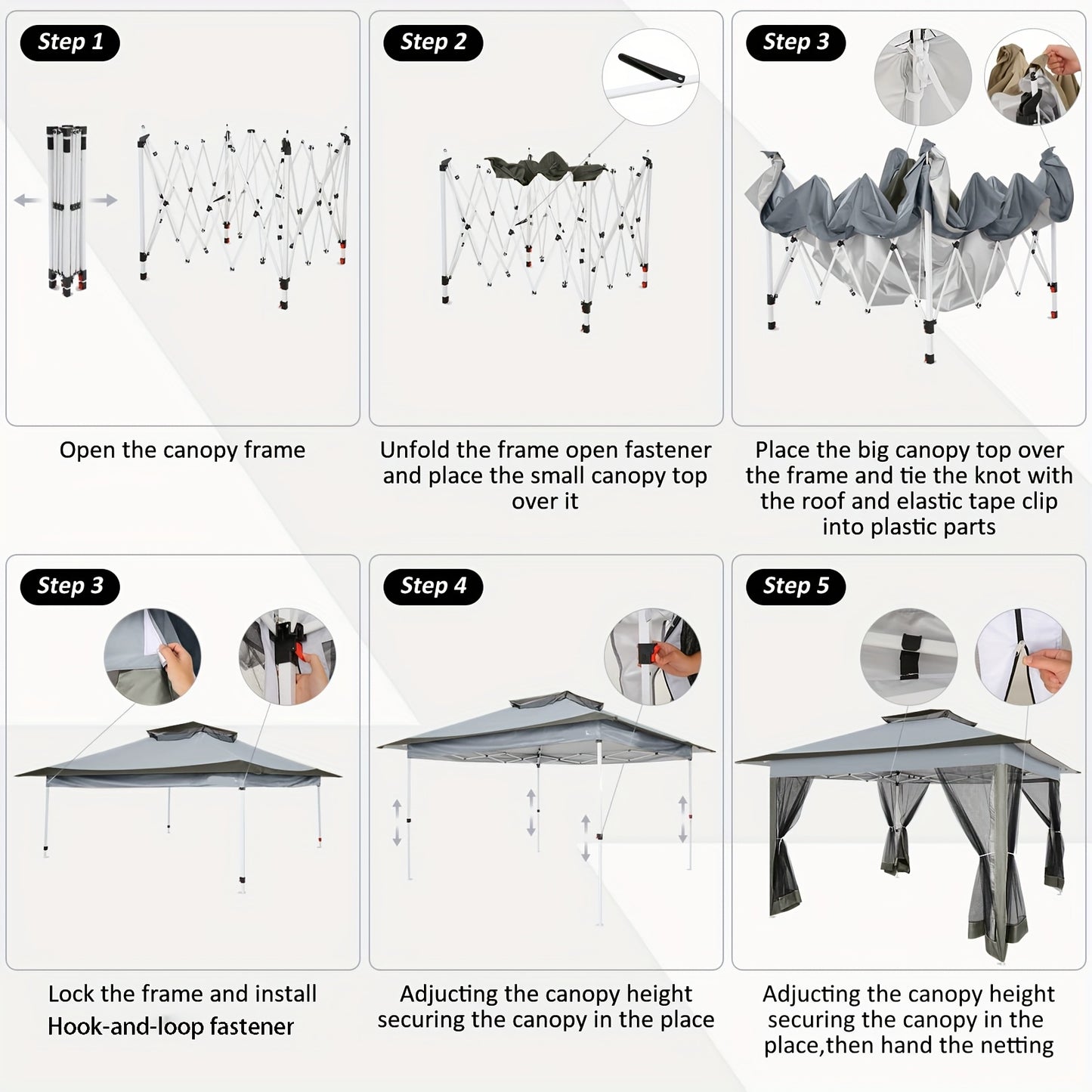 Step 1

Open the canopy frame

Step 2

Unfold the frame open fastener and place the small canopy top over it

Step 3

Place the big canopy top over the frame and tie the knot with the roof and elastic tape clip into plastic parts

Step 3

Lock the frame and install Hook-and-loop fastener

Step 4

Adjucting the canopy height securing the canopy in the place

Step 5

Adjucting the canopy height securing the canopy in the place,then hand the netting