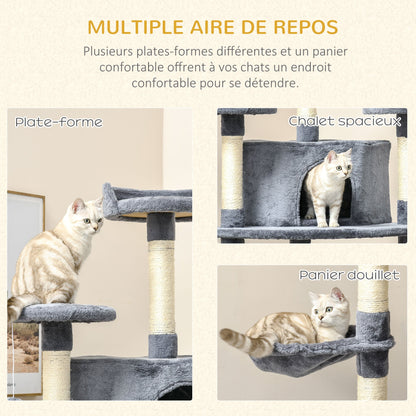 MULTIPLE AIRE DE REPOS

Plusieurs plates-formes différentes et un panier confortable offrent à vos chats un endroit confortable pour se détendre.

Plate-forme

Chalet spacieux

Panier douillet