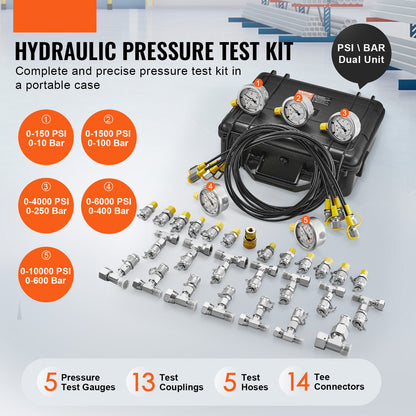 HYDRAULIC PRESSURE TEST KIT

Complete and precise pressure test kit in a portable case

PSI \ BAR Dual Unit

①
0-150 PSI
0-10 Bar

②
0-1500 PSI
0-100 Bar

③
0-4000 PSI
0-250 Bar

④
0-6000 PSI
0-400 Bar

⑤
0-10000 PSI
0-600 Bar

1 2 3 4 5

5 Pressure Test Gauges

13 Test Couplings

5 Test Hoses

14 Tee Connectors