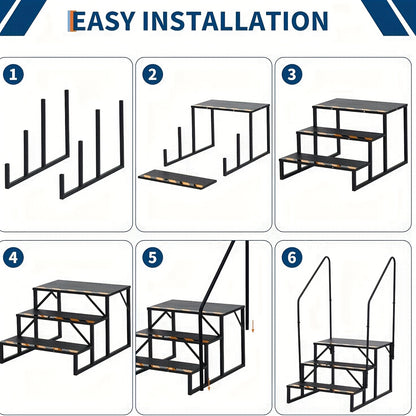 EASY INSTALLATION

1

2

3

4

5

6